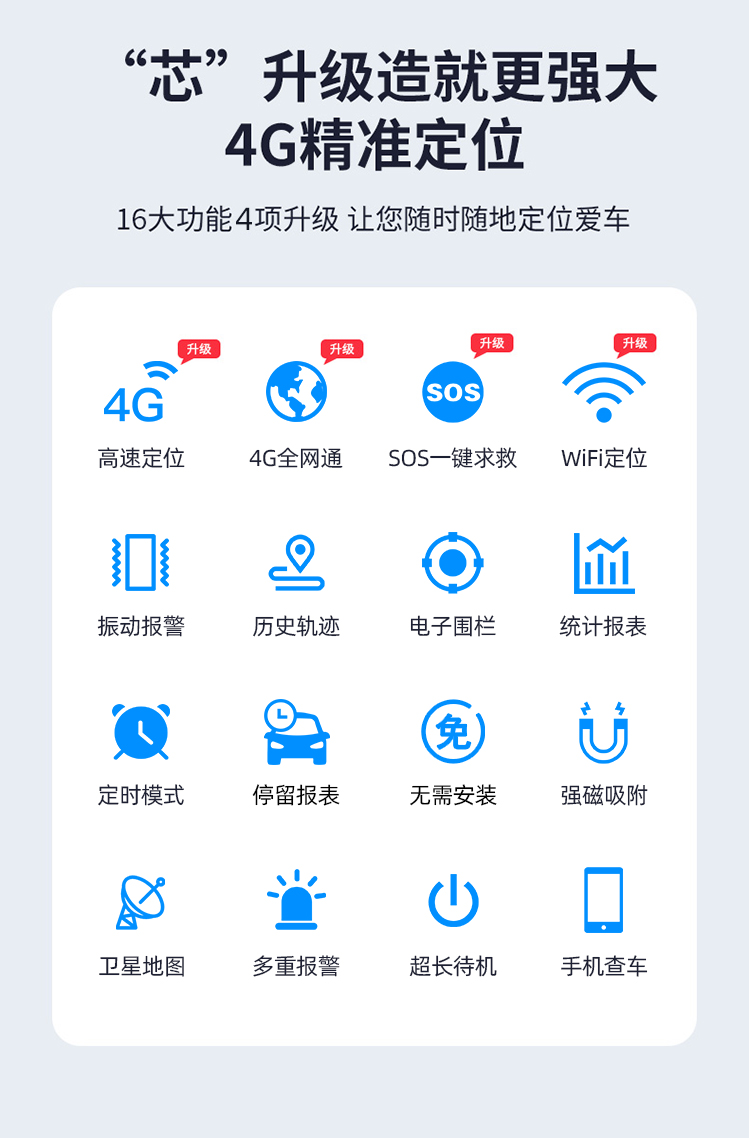 “芯”升级造就更强大
4G精准定位

16大功能4项升级 让您随时随地定位爱车

升级
4G
高速定位

升级
4G全网通

升级
SOS
SOS一键求救

升级
WiFi定位

振动报警

历史轨迹

电子围栏

统计报表

定时模式

停留报表

免
无需安装

强磁吸附

卫星地图

多重报警

超长待机

手机查车